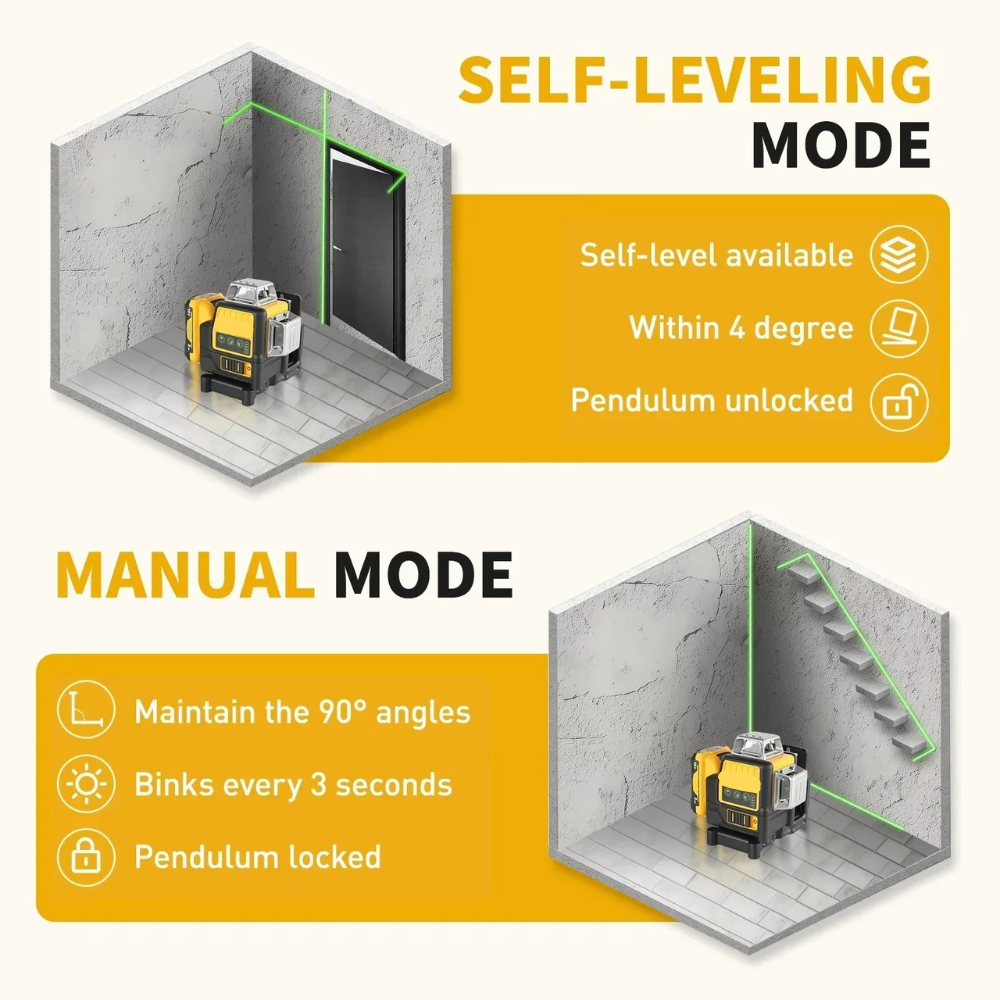 SELF-LEVELING MODE

Self-level available

Within 4 degree

Pendulum unlocked

MANUAL MODE

Maintain the 90° angles

Binks every 3 seconds

Pendulum locked